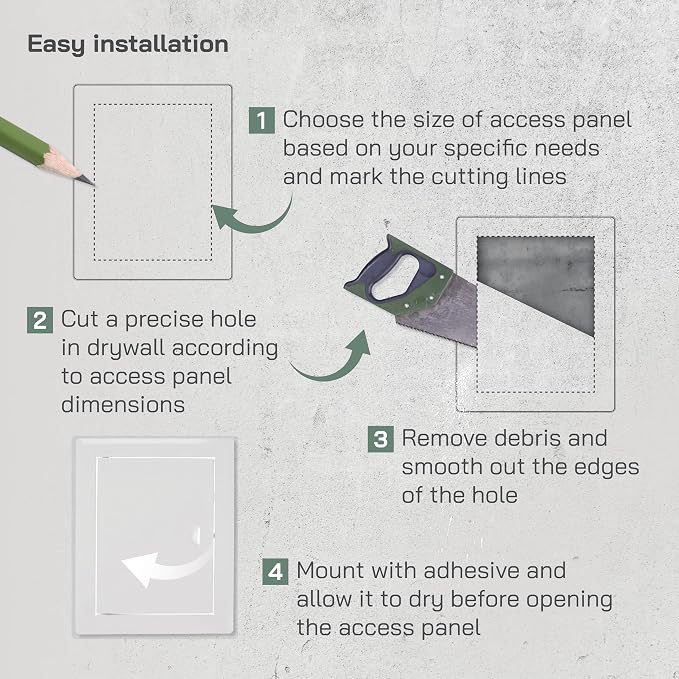 Easy installation

1 Choose the size of access panel based on your specific needs and mark the cutting lines

2 Cut a precise hole in drywall according to access panel dimensions

3 Remove debris and smooth out the edges of the hole

4 Mount with adhesive and allow it to dry before opening the access panel