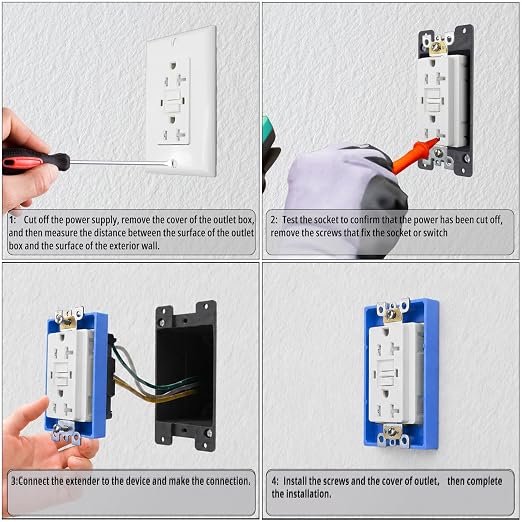 1: Cut off the power supply, remove the cover of the outlet box, and then measure the distance between the surface of the outlet box and the surface of the exterior wall.

2: Test the socket to confirm that the power has been cut off, remove the screws that fix the socket or switch

3:Connect the extender to the device and make the connection.

4: Install the screws and the cover of outlet, then complete the installation.