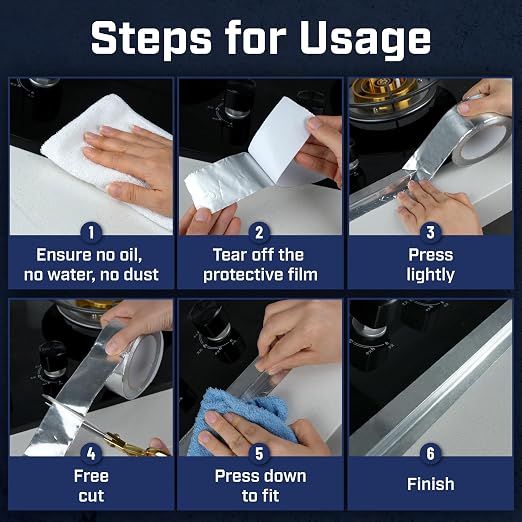 Steps for Usage

1
Ensure no oil, no water, no dust

2
Tear off the protective film

3
Press lightly

4
Free cut

5
Press down to fit

6
Finish