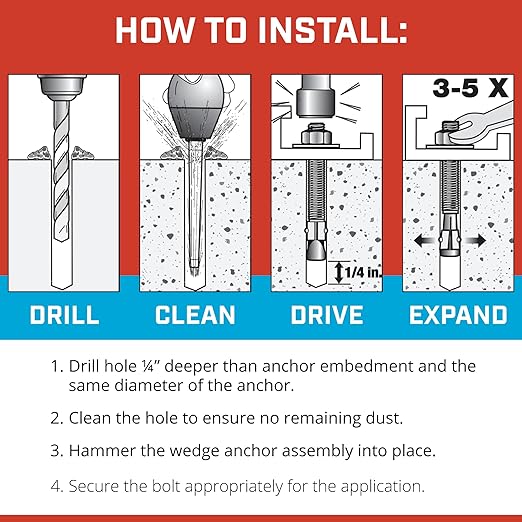 HOW TO INSTALL:

3-5 X

1/4 in.

DRILL

CLEAN

DRIVE

EXPAND

1. Drill hole ¼" deeper than anchor embedment and the same diameter of the anchor.

2. Clean the hole to ensure no remaining dust.

3. Hammer the wedge anchor assembly into place.

4. Secure the bolt appropriately for the application.