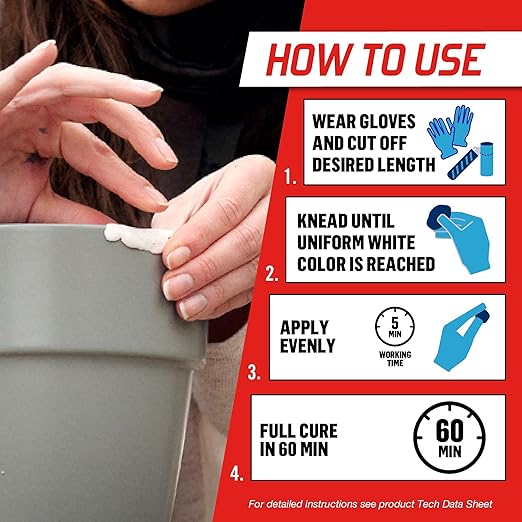 HOW TO USE

1. WEAR GLOVES AND CUT OFF DESIRED LENGTH

2. KNEAD UNTIL UNIFORM WHITE COLOR IS REACHED

3. APPLY EVENLY

5 MIN

WORKING TIME

4. FULL CURE IN 60 MIN

60 MIN

For detailed instructions see product Tech Data Sheet