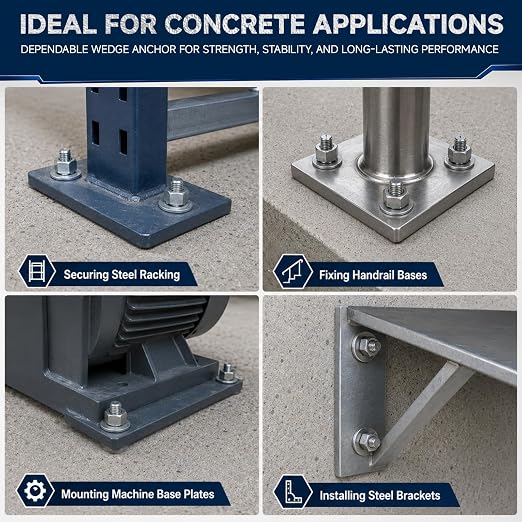 IDEAL FOR CONCRETE APPLICATIONS
DEPENDABLE WEDGE ANCHOR FOR STRENGTH, STABILITY, AND LONG-LASTING PERFORMANCE

Securing Steel Racking

Fixing Handrail Bases

Mounting Machine Base Plates

Installing Steel Brackets