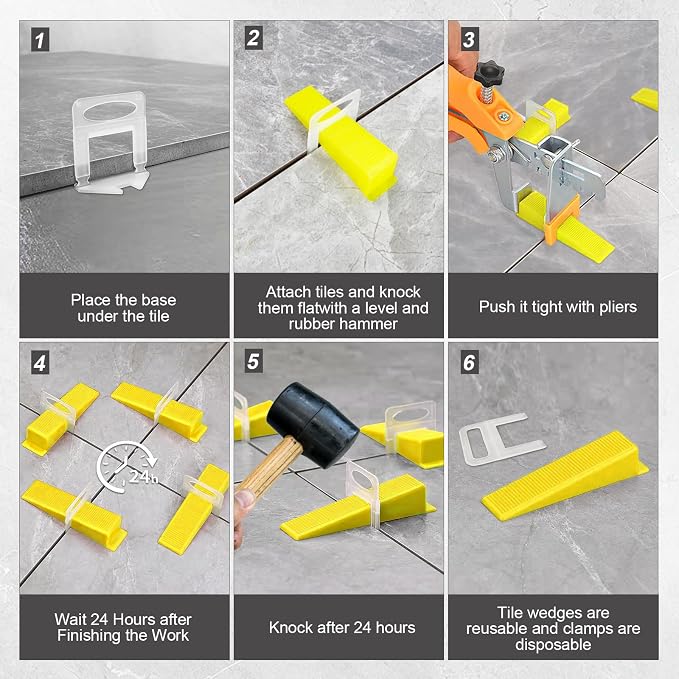 1

Place the base under the tile

2

Attach tiles and knock them flatwith a level and rubber hammer

3

Push it tight with pliers

4

24h

Wait 24 Hours after Finishing the Work

5

Knock after 24 hours

6

Tile wedges are reusable and clamps are disposable