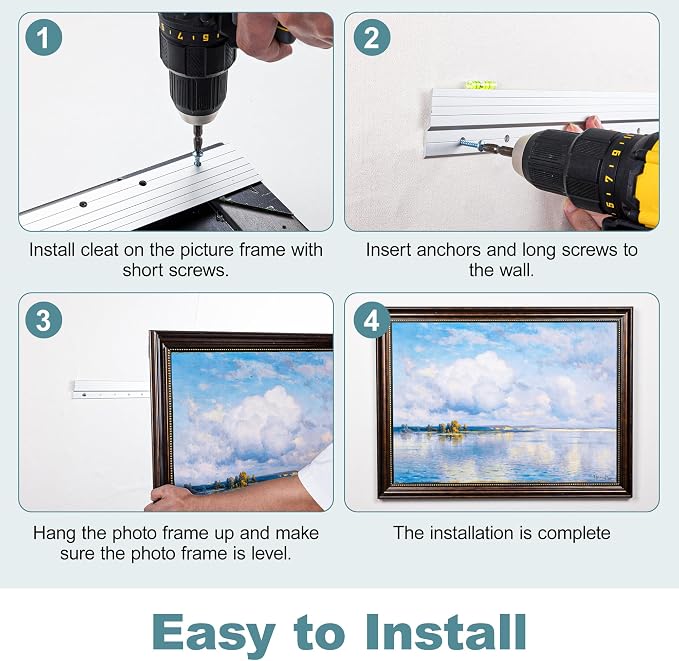 1

Install cleat on the picture frame with short screws.

2

Insert anchors and long screws to the wall.

3

Hang the photo frame up and make sure the photo frame is level.

4

The installation is complete

Easy to Install