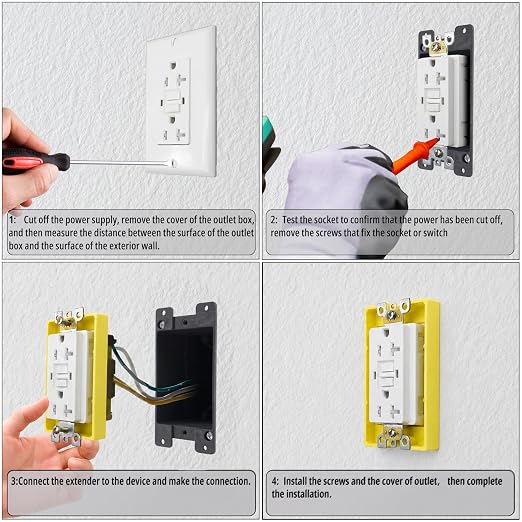 1: Cut off the power supply, remove the cover of the outlet box, and then measure the distance between the surface of the outlet box and the surface of the exterior wall.

2: Test the socket to confirm that the power has been cut off, remove the screws that fix the socket or switch

3:Connect the extender to the device and make the connection.

4: Install the screws and the cover of outlet, then complete the installation.