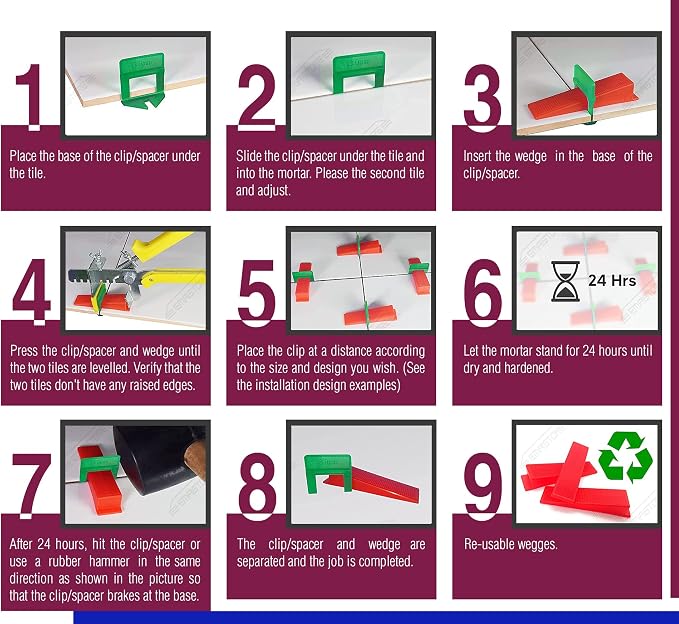 1

Place the base of the clip/spacer under the tile.

2

Slide the clip/spacer under the tile and into the mortar. Please the second tile and adjust.

3

Insert the wedge in the base of the clip/spacer.

4

Press the clip/spacer and wedge until the two tiles are levelled. Verify that the two tiles don't have any raised edges.

5

Place the clip at a distance according to the size and design you wish. (See the installation design examples)

6

24 Hrs

Let the mortar stand for 24 hours until dry and hardened.

7

After 24 hours, hit the clip/spacer or use a rubber hammer in the same direction as shown in the picture so that the clip/spacer brakes at the base.

8

The clip/spacer and wedge are separated and the job is completed.

9

Re-usable wegges.