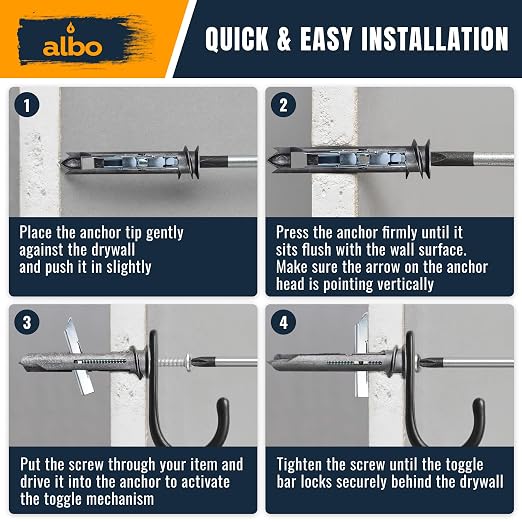 albo

QUICK & EASY INSTALLATION

1

Place the anchor tip gently against the drywall and push it in slightly

2

Press the anchor firmly until it sits flush with the wall surface. Make sure the arrow on the anchor head is pointing vertically

3

Put the screw through your item and drive it into the anchor to activate the toggle mechanism

4

Tighten the screw until the toggle bar locks securely behind the drywall