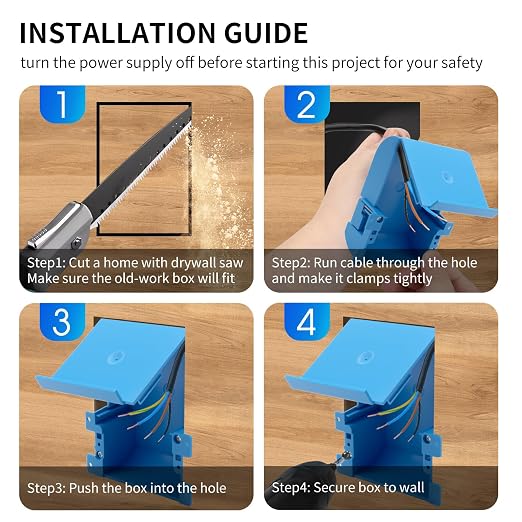 INSTALLATION GUIDE

turn the power supply off before starting this project for your safety

1

Step1: Cut a home with drywall saw
Make sure the old-work box will fit

2

Step2: Run cable through the hole and make it clamps tightly

3

Step3: Push the box into the hole

4

Step4: Secure box to wall