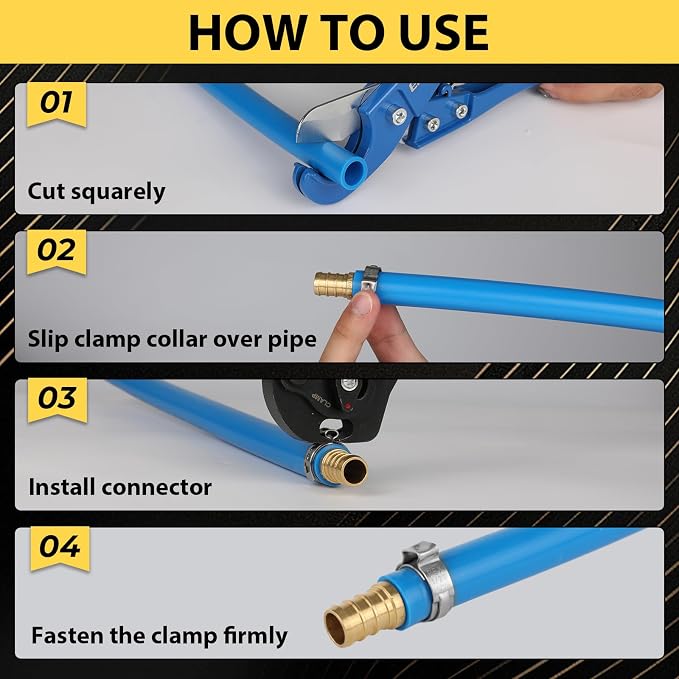 HOW TO USE

01

Cut squarely

02

Slip clamp collar over pipe

03

CLAMP

Install connector

04

Fasten the clamp firmly