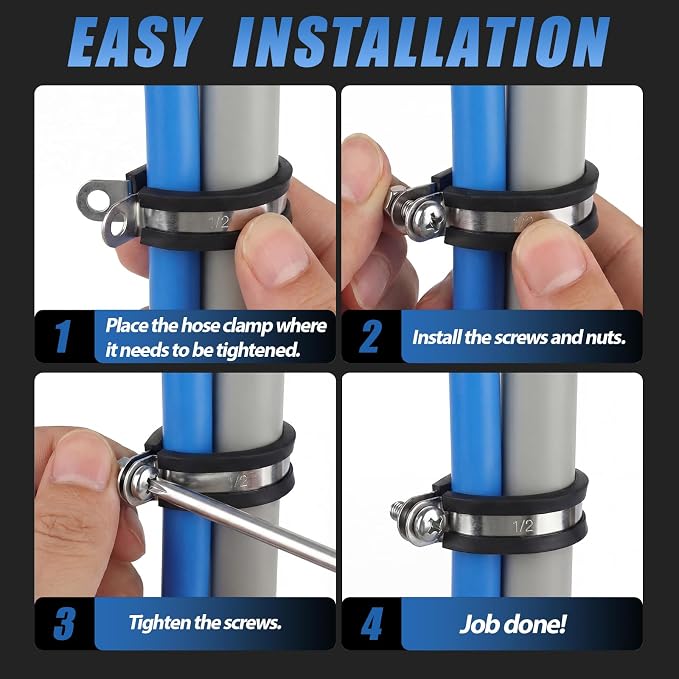 EASY INSTALLATION

1/2

1 Place the hose clamp where it needs to be tightened.

1/2

2 Install the screws and nuts.

1/2

3 Tighten the screws.

1/2

4 Job done!