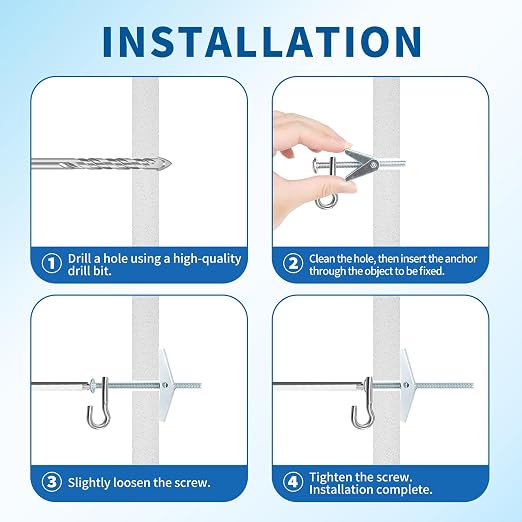 INSTALLATION

① Drill a hole using a high-quality drill bit.

② Clean the hole, then insert the anchor through the object to be fixed.

③ Slightly loosen the screw.

④ Tighten the screw. Installation complete.