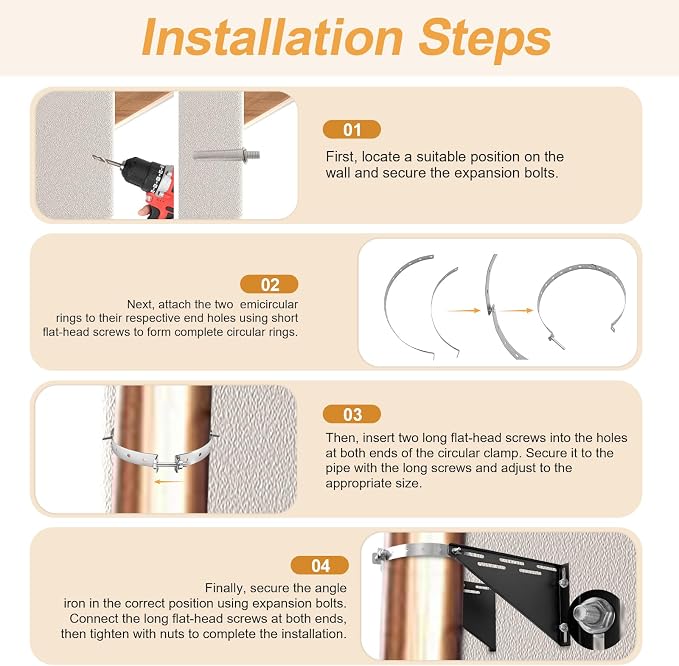 Installation Steps

01

First, locate a suitable position on the wall and secure the expansion bolts.

02

Next, attach the two emicircular rings to their respective end holes using short flat-head screws to form complete circular rings.

03

Then, insert two long flat-head screws into the holes at both ends of the circular clamp. Secure it to the pipe with the long screws and adjust to the appropriate size.

04

Finally, secure the angle iron in the correct position using expansion bolts. Connect the long flat-head screws at both ends, then tighten with nuts to complete the installation.