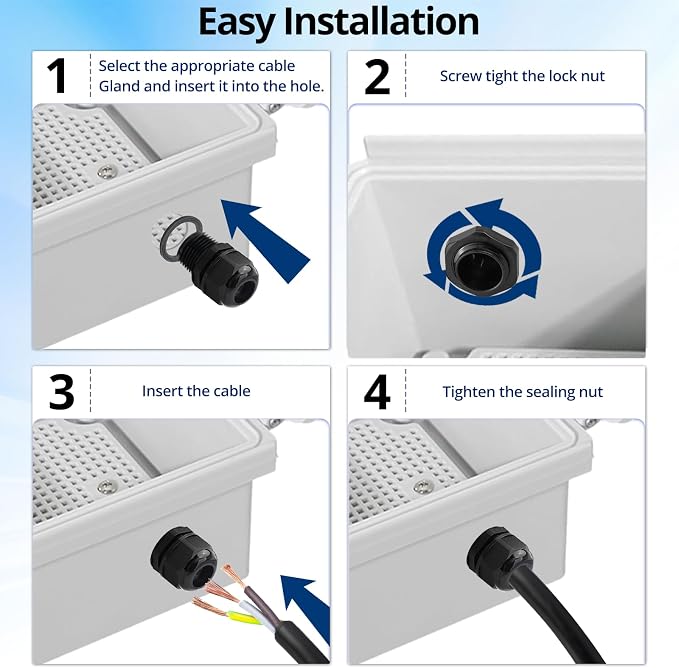 Easy Installation

1 Select the appropriate cable Gland and insert it into the hole.

2 Screw tight the lock nut

3 Insert the cable

4 Tighten the sealing nut