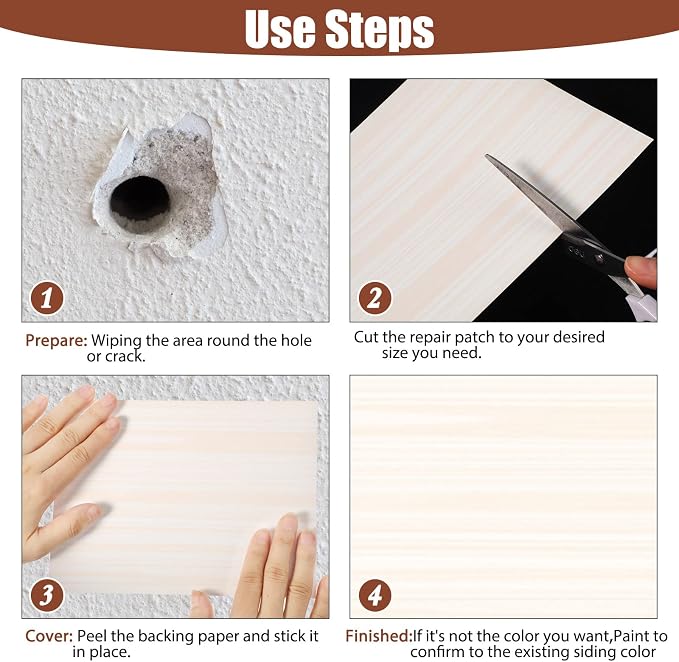 Use Steps

1

Prepare: Wiping the area round the hole or crack.

2

Cut the repair patch to your desired size you need.

3

Cover: Peel the backing paper and stick it in place.

4

Finished:If it's not the color you want,Paint to confirm to the existing siding color