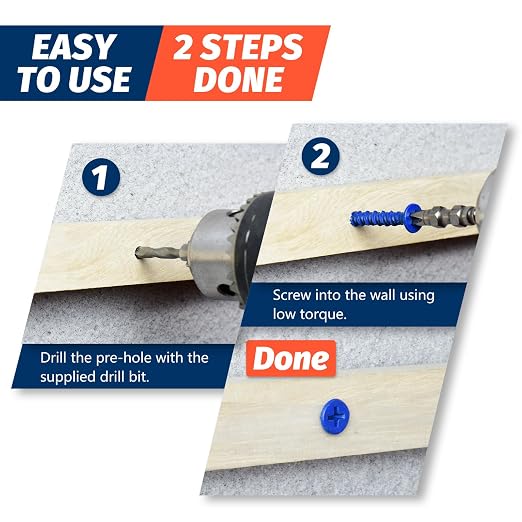 EASY TO USE

2 STEPS DONE

1

Drill the pre-hole with the supplied drill bit.

2

Screw into the wall using low torque.

Done