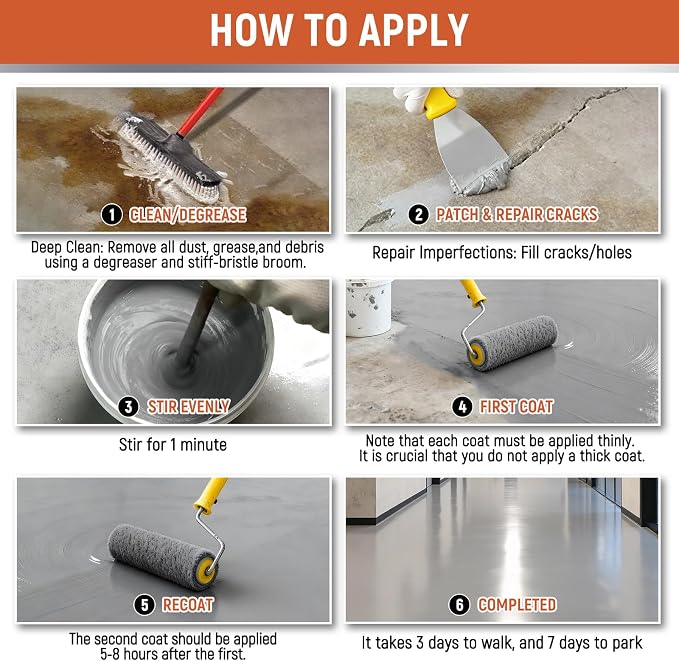 HOW TO APPLY

1 CLEAN/DEGREASE

Deep Clean: Remove all dust, grease,and debris using a degreaser and stiff-bristle broom.

2 PATCH & REPAIR CRACKS

Repair Imperfections: Fill cracks/holes

3 STIR EVENLY

Stir for 1 minute

4 FIRST COAT

Note that each coat must be applied thinly. It is crucial that you do not apply a thick coat.

5 RECOAT

The second coat should be applied 5-8 hours after the first.

6 COMPLETED

It takes 3 days to walk, and 7 days to park