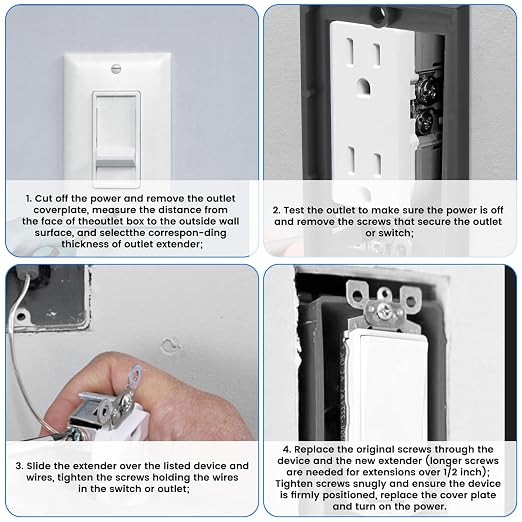 1. Cut off the power and remove the outlet coverplate, measure the distance from the face of theoutlet box to the outside wall surface, and selectthe correspon-ding thickness of outlet extender;

2. Test the outlet to make sure the power is off and remove the screws that secure the outlet or switch;

3. Slide the extender over the listed device and wires, tighten the screws holding the wires in the switch or outlet;

4. Replace the original screws through the device and the new extender (longer screws are needed for extensions over 1/2 inch); Tighten screws snugly and ensure the device is firmly positioned, replace the cover plate and turn on the power.