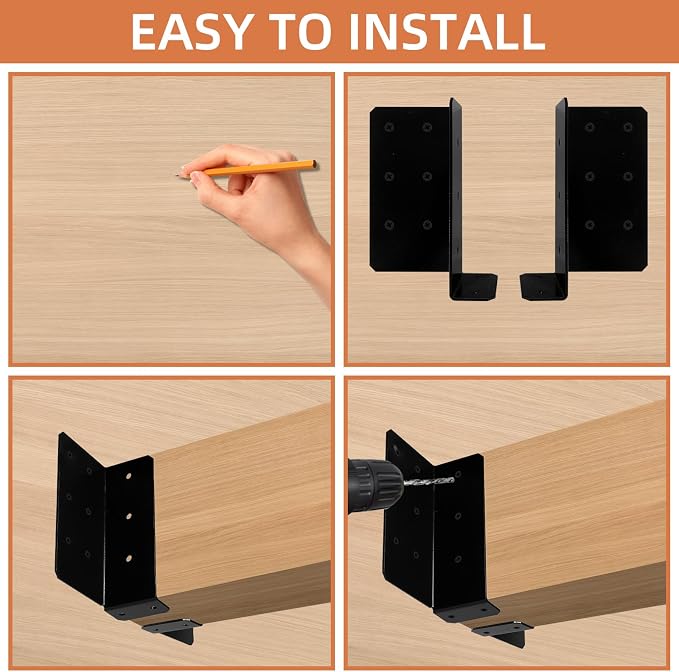 EASY TO INSTALL