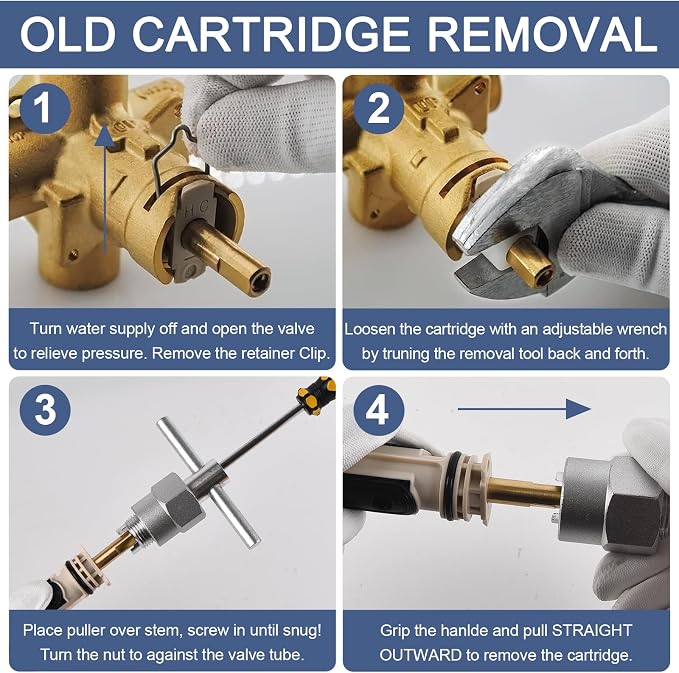 OLD CARTRIDGE REMOVAL

1

H C

Turn water supply off and open the valve to relieve pressure. Remove the retainer Clip.

2

Loosen the cartridge with an adjustable wrench by truning the removal tool back and forth.

3

Place puller over stem, screw in until snug! Turn the nut to against the valve tube.

4

Grip the hanlde and pull STRAIGHT OUTWARD to remove the cartridge.