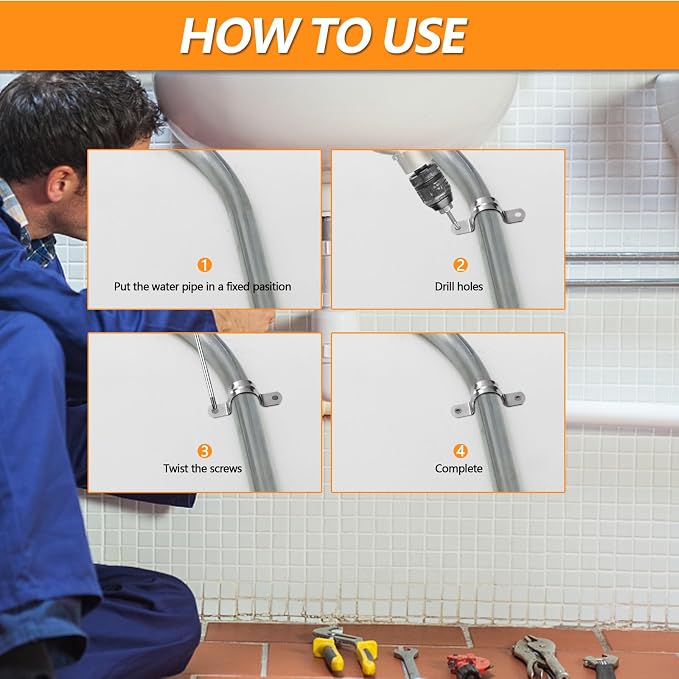 HOW TO USE

1
Put the water pipe in a fixed pasition

2
Drill holes

3
Twist the screws

4
Complete