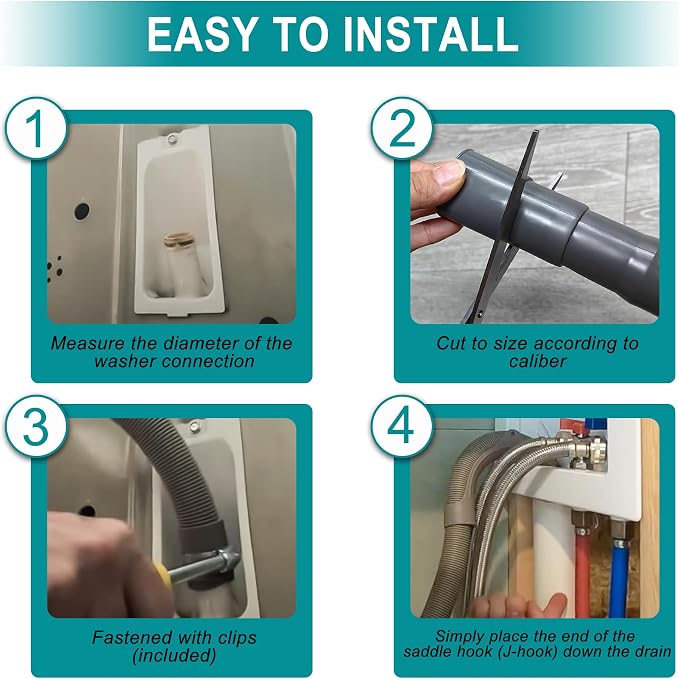 EASY TO INSTALL

1

Measure the diameter of the washer connection

2

Cut to size according to caliber

3

Fastened with clips (included)

4

Simply place the end of the saddle hook (J-hook) down the drain