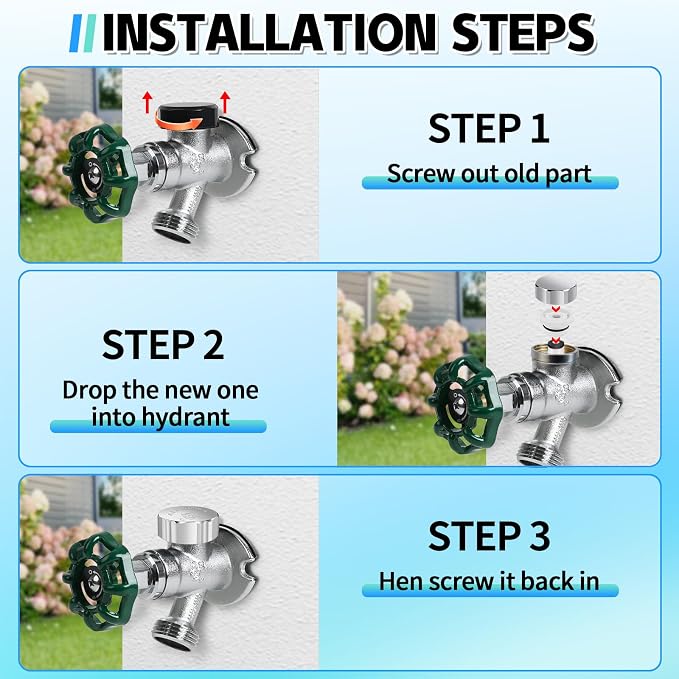 INSTALLATION STEPS

STEP 1
Screw out old part

STEP 2
Drop the new one into hydrant

STEP 3
Hen screw it back in