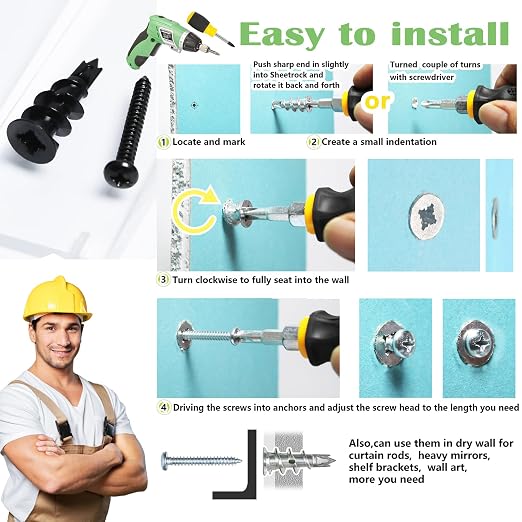 Easy to install

Push sharp end in slightly into Sheetrock and rotate it back and forth

or

Turned couple of turns with screwdriver

1 Locate and mark

2 Create a small indentation

3 Turn clockwise to fully seat into the wall

4 Driving the screws into anchors and adjust the screw head to the length you need

Also,can use them in dry wall for curtain rods, heavy mirrors, shelf brackets, wall art, more you need