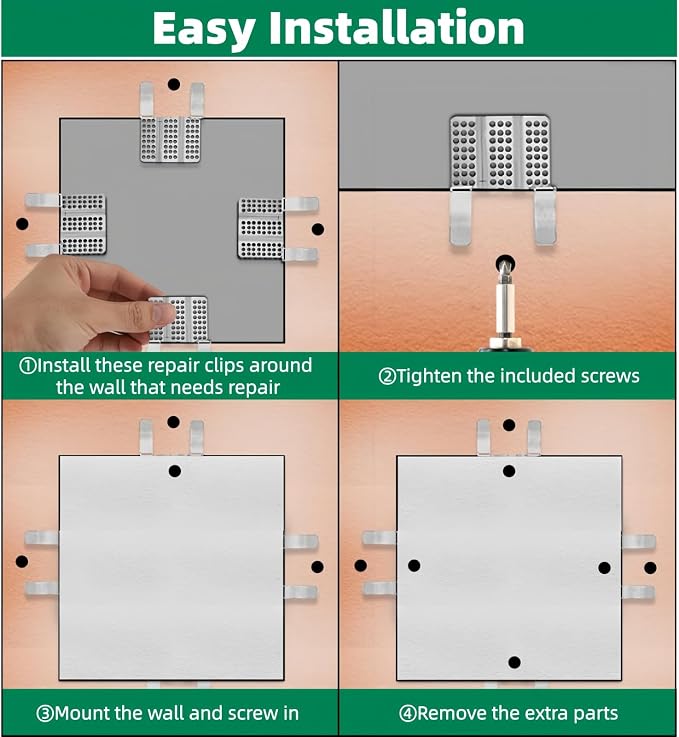 Easy Installation

①Install these repair clips around the wall that needs repair

②Tighten the included screws

③Mount the wall and screw in

④Remove the extra parts