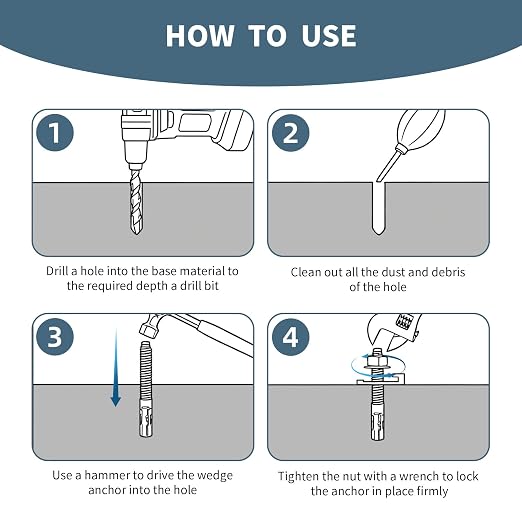 HOW TO USE

1

Drill a hole into the base material to the required depth a drill bit

2

Clean out all the dust and debris of the hole

3

Use a hammer to drive the wedge anchor into the hole

4

Tighten the nut with a wrench to lock the anchor in place firmly