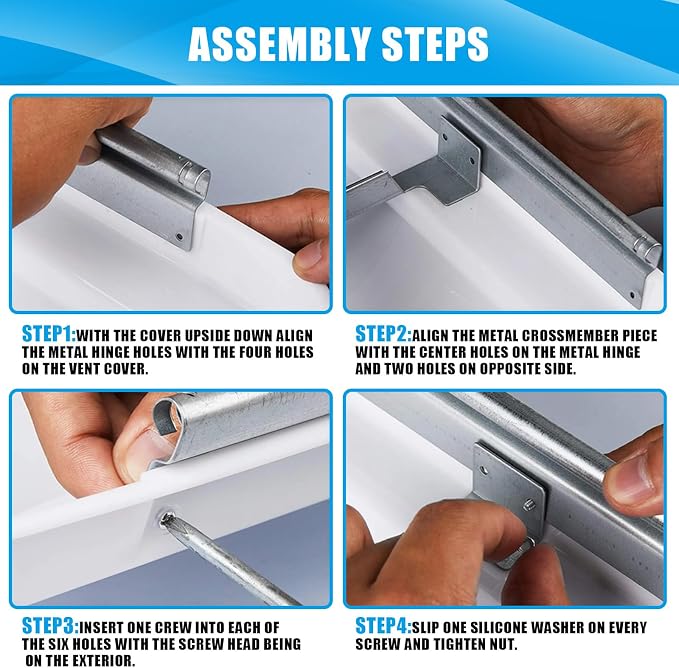 ASSEMBLY STEPS

STEP1:WITH THE COVER UPSIDE DOWN ALIGN THE METAL HINGE HOLES WITH THE FOUR HOLES ON THE VENT COVER.

STEP2:ALIGN THE METAL CROSSMEMBER PIECE WITH THE CENTER HOLES ON THE METAL HINGE AND TWO HOLES ON OPPOSITE SIDE.

STEP3:INSERT ONE CREW INTO EACH OF THE SIX HOLES WITH THE SCREW HEAD BEING ON THE EXTERIOR.

STEP4:SLIP ONE SILICONE WASHER ON EVERY SCREW AND TIGHTEN NUT.