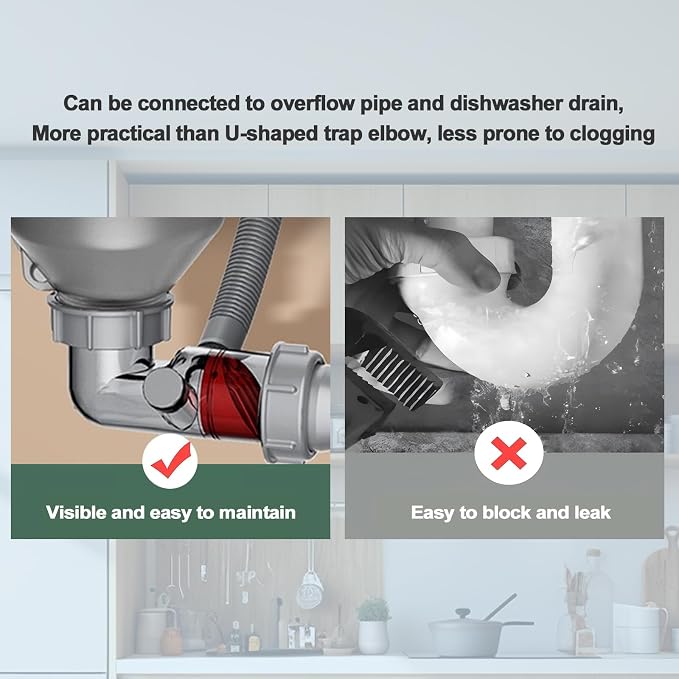 Can be connected to overflow pipe and dishwasher drain,
More practical than U-shaped trap elbow, less prone to clogging

Visible and easy to maintain

Easy to block and leak