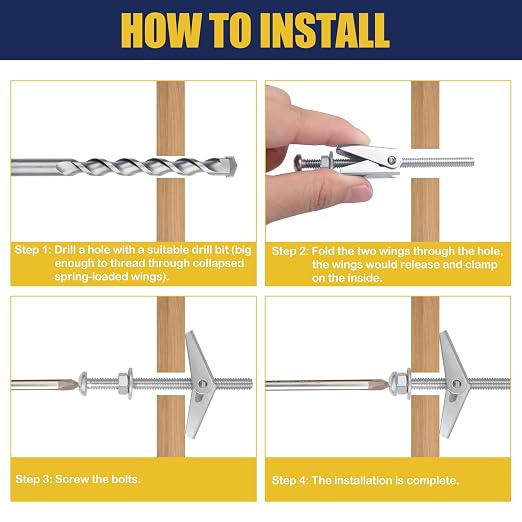 HOW TO INSTALL

Step 1: Drill a hole with a suitable drill bit (big enough to thread through collapsed spring-loaded wings).

Step 2: Fold the two wings through the hole, the wings would release and clamp on the inside.

Step 3: Screw the bolts.

Step 4: The installation is complete.