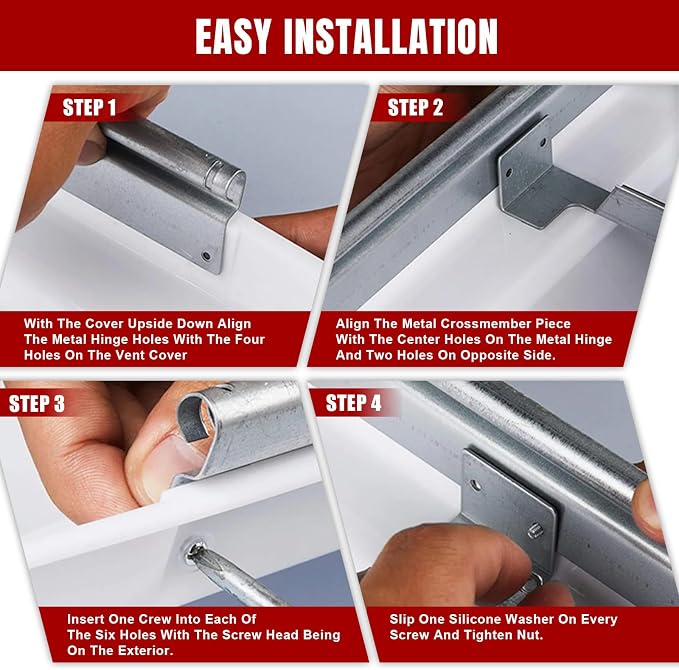 EASY INSTALLATION

STEP 1

With The Cover Upside Down Align The Metal Hinge Holes With The Four Holes On The Vent Cover

STEP 2

Align The Metal Crossmember Piece With The Center Holes On The Metal Hinge And Two Holes On Opposite Side.

STEP 3

Insert One Crew Into Each Of The Six Holes With The Screw Head Being On The Exterior.

STEP 4

Slip One Silicone Washer On Every Screw And Tighten Nut.