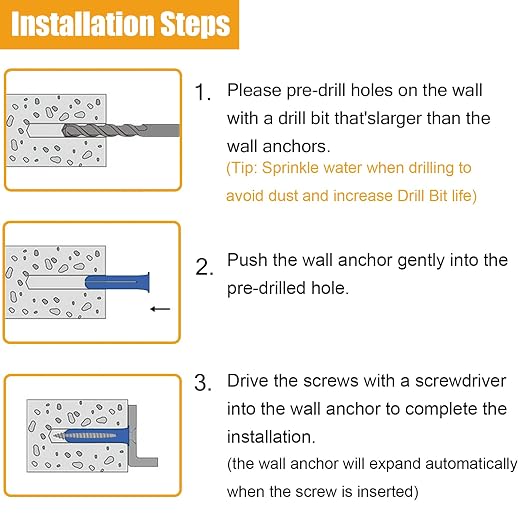 Installation Steps

1. Please pre-drill holes on the wall with a drill bit that'slarger than the wall anchors.
(Tip: Sprinkle water when drilling to avoid dust and increase Drill Bit life)

2. Push the wall anchor gently into the pre-drilled hole.

3. Drive the screws with a screwdriver into the wall anchor to complete the installation.
(the wall anchor will expand automatically when the screw is inserted)