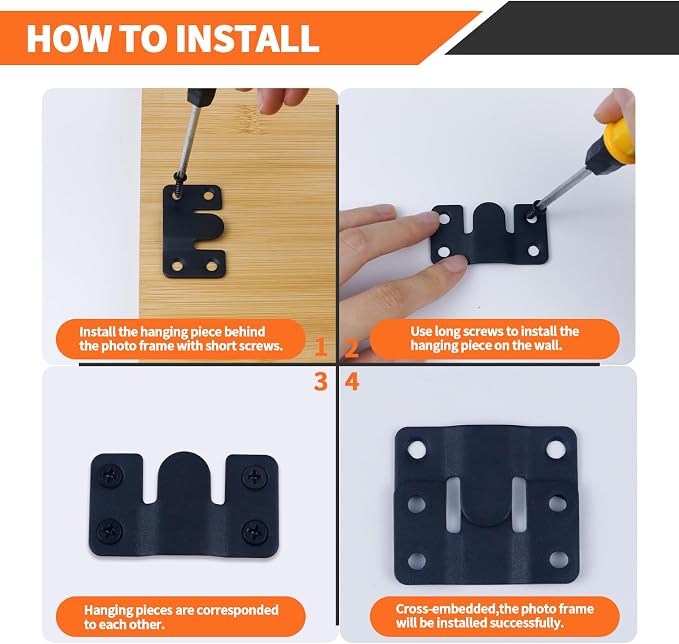 HOW TO INSTALL

Install the hanging piece behind the photo frame with short screws.

1

2

Use long screws to install the hanging piece on the wall.

3

4

Hanging pieces are corresponded to each other.

Cross-embedded,the photo frame will be installed successfully.