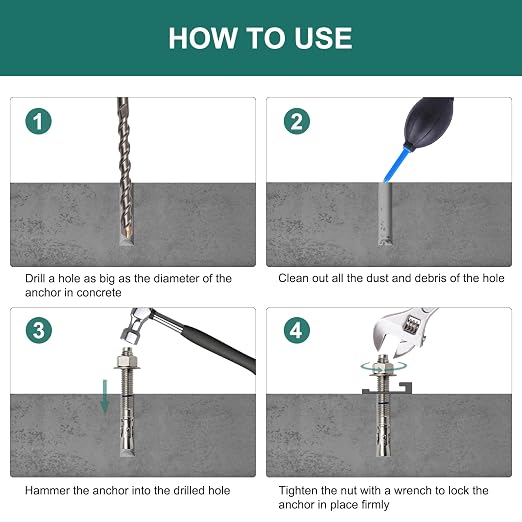 HOW TO USE

1

Drill a hole as big as the diameter of the anchor in concrete

2

Clean out all the dust and debris of the hole

3

Hammer the anchor into the drilled hole

4

Tighten the nut with a wrench to lock the anchor in place firmly