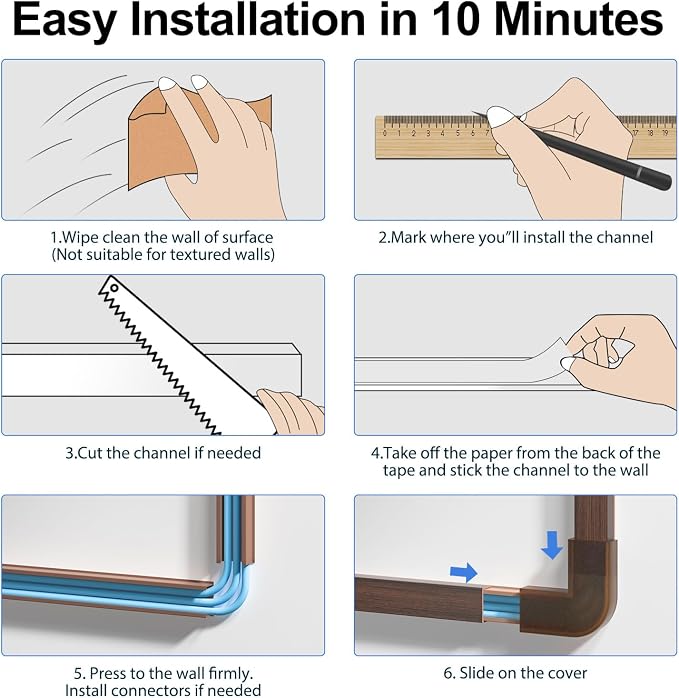 Easy Installation in 10 Minutes

0 1 2 3 4 5 6 7 17 18 19

1.Wipe clean the wall of surface (Not suitable for textured walls)

2.Mark where you"ll install the channel

3.Cut the channel if needed

4.Take off the paper from the back of the tape and stick the channel to the wall

5. Press to the wall firmly. Install connectors if needed

6. Slide on the cover