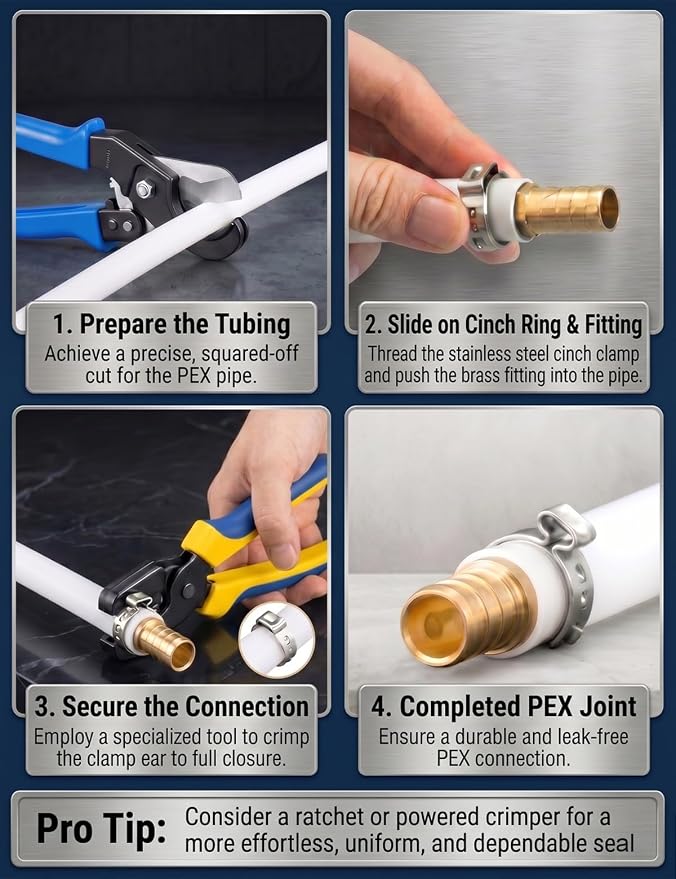 1. Prepare the Tubing
Achieve a precise, squared-off cut for the PEX pipe.

2. Slide on Cinch Ring & Fitting
Thread the stainless steel cinch clamp and push the brass fitting into the pipe.

3. Secure the Connection
Employ a specialized tool to crimp the clamp ear to full closure.

4. Completed PEX Joint
Ensure a durable and leak-free PEX connection.

Pro Tip: Consider a ratchet or powered crimper for a more effortless, uniform, and dependable seal