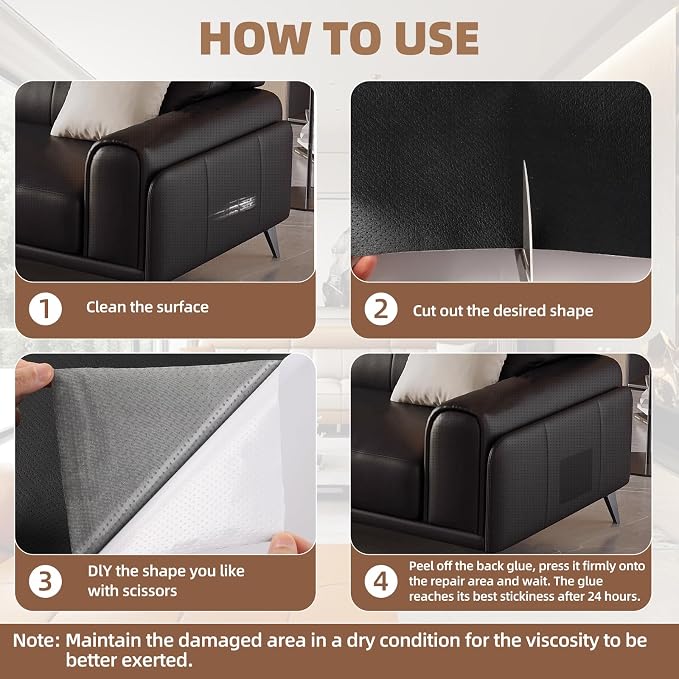 HOW TO USE

1 Clean the surface

2 Cut out the desired shape

3 DIY the shape you like with scissors

4 Peel off the back glue, press it firmly onto the repair area and wait. The glue reaches its best stickiness after 24 hours.

Note: Maintain the damaged area in a dry condition for the viscosity to be better exerted.