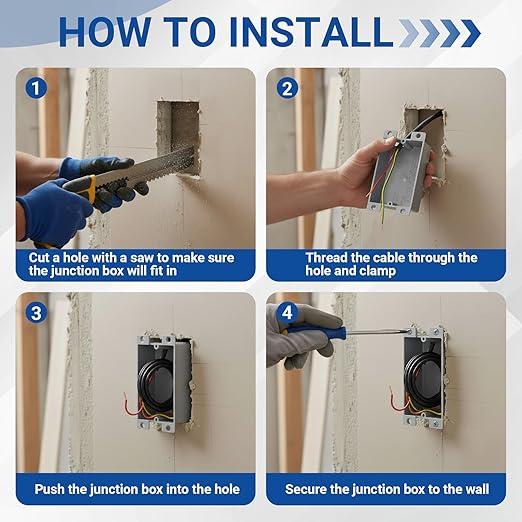 HOW TO INSTALL

1

Cut a hole with a saw to make sure the junction box will fit in

2

Thread the cable through the hole and clamp

3

Push the junction box into the hole

4

Secure the junction box to the wall