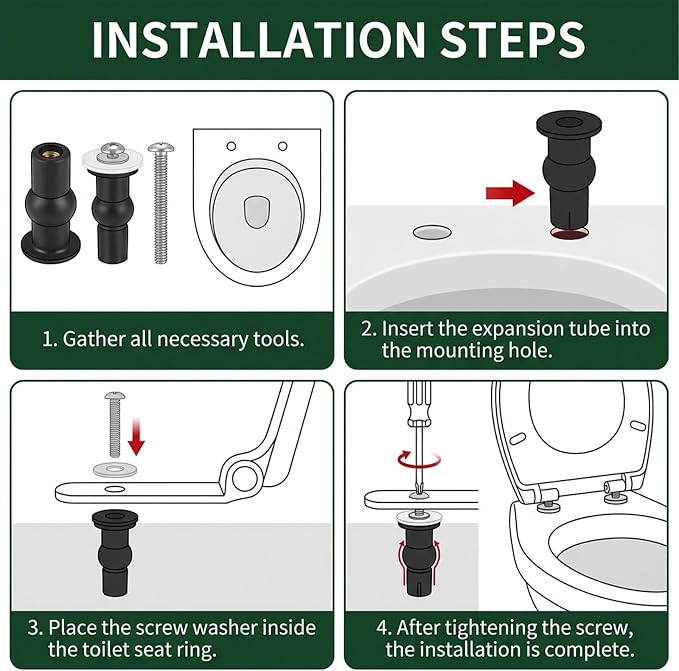 INSTALLATION STEPS

1. Gather all necessary tools.

2. Insert the expansion tube into the mounting hole.

3. Place the screw washer inside the toilet seat ring.

4. After tightening the screw, the installation is complete.