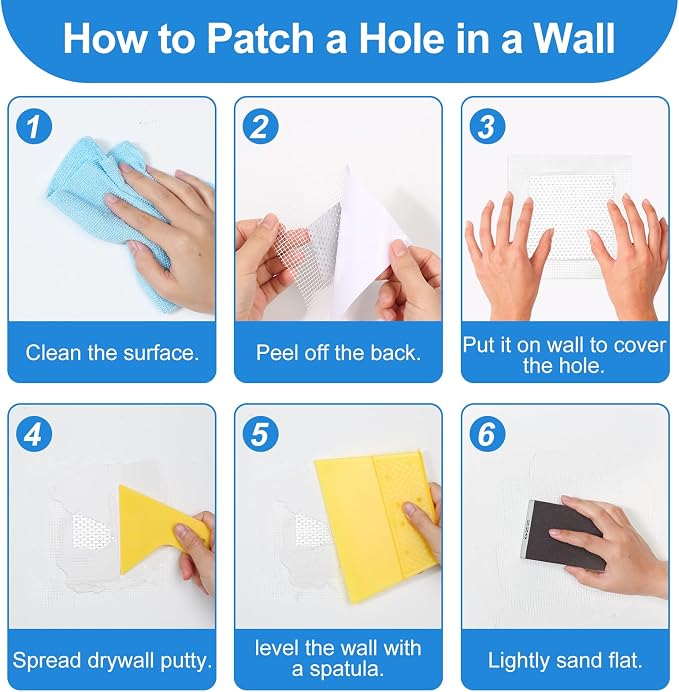 How to Patch a Hole in a Wall

1

Clean the surface.

2

Peel off the back.

3

Put it on wall to cover the hole.

4

Spread drywall putty.

5

level the wall with a spatula.

6

Lightly sand flat.