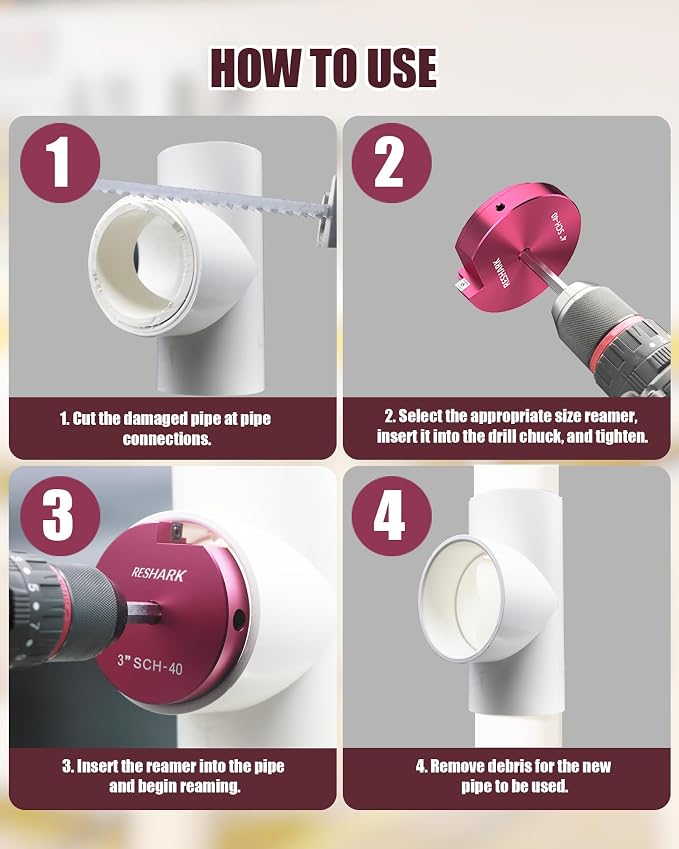 HOW TO USE

1

1. Cut the damaged pipe at pipe connections.

2

4" SCH-40

RESHARK

2. Select the appropriate size reamer, insert it into the drill chuck, and tighten.

3

RESHARK

3" SCH-40

3. Insert the reamer into the pipe and begin reaming.

4

4. Remove debris for the new pipe to be used.