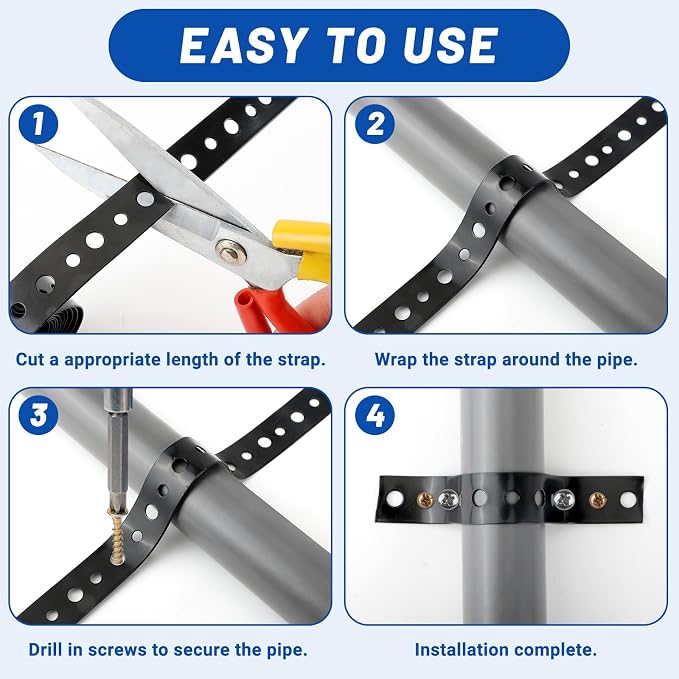 EASY TO USE

1

Cut a appropriate length of the strap.

2

Wrap the strap around the pipe.

3

Drill in screws to secure the pipe.

4

Installation complete.