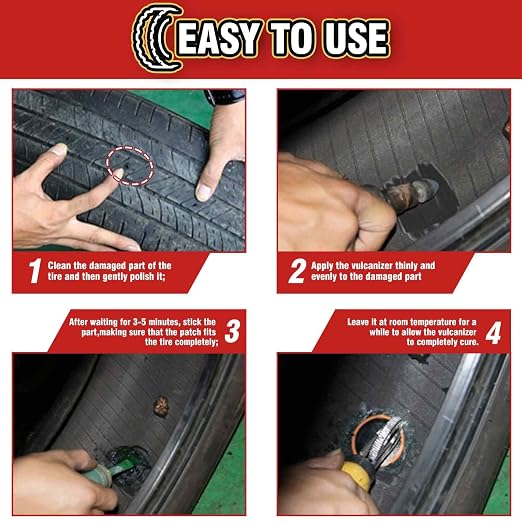 EASY TO USE

1 Clean the damaged part of the tire and then gently polish it;

2 Apply the vulcanizer thinly and evenly to the damaged part

After waiting for 3-5 minutes, stick the part,making sure that the patch fits the tire completely; 3

Leave it at room temperature for a while to allow the vulcanizer to completely cure. 4