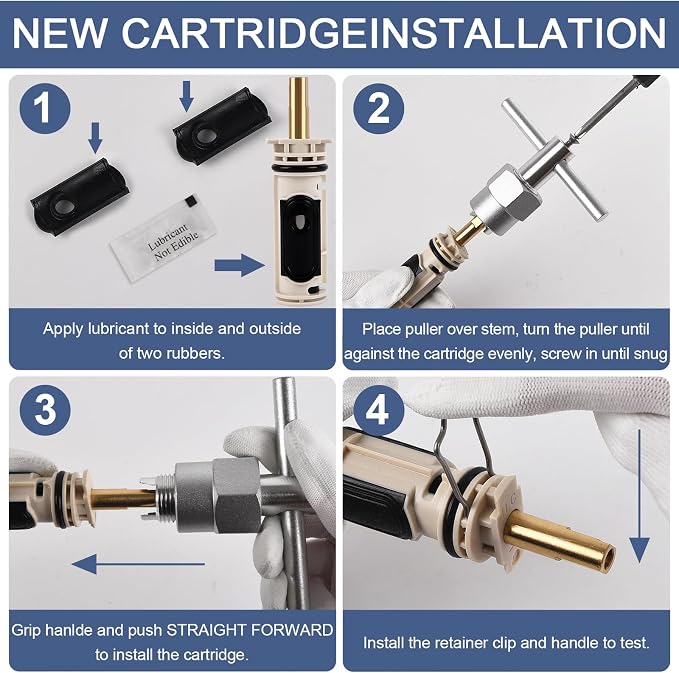 NEW CARTRIDGEINSTALLATION

1

Lubricant Not Edible

Apply lubricant to inside and outside of two rubbers.

2

Place puller over stem, turn the puller until against the cartridge evenly, screw in until snug

3

Grip hanlde and push STRAIGHT FORWARD to install the cartridge.

4

Install the retainer clip and handle to test.