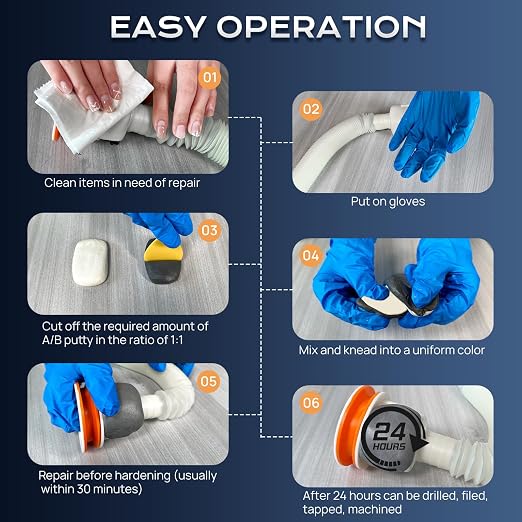 EASY OPERATION

01

Clean items in need of repair

02

Put on gloves

03

Cut off the required amount of A/B putty in the ratio of 1:1

04

Mix and knead into a uniform color

05

Repair before hardening (usually within 30 minutes)

06

24 HOURS

After 24 hours can be drilled, filed, tapped, machined