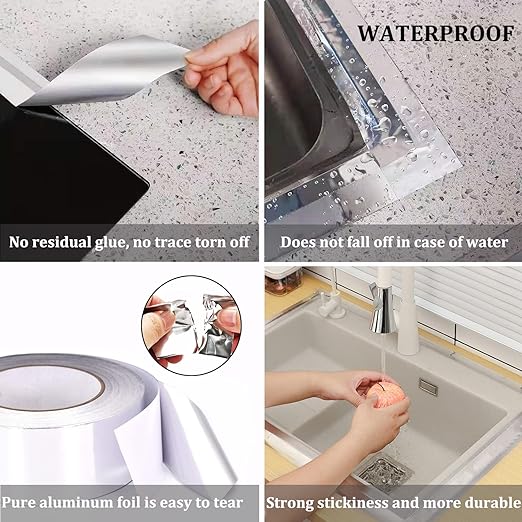 WATERPROOF

No residual glue, no trace torn off

Does not fall off in case of water

Pure aluminum foil is easy to tear

Strong stickiness and more durable