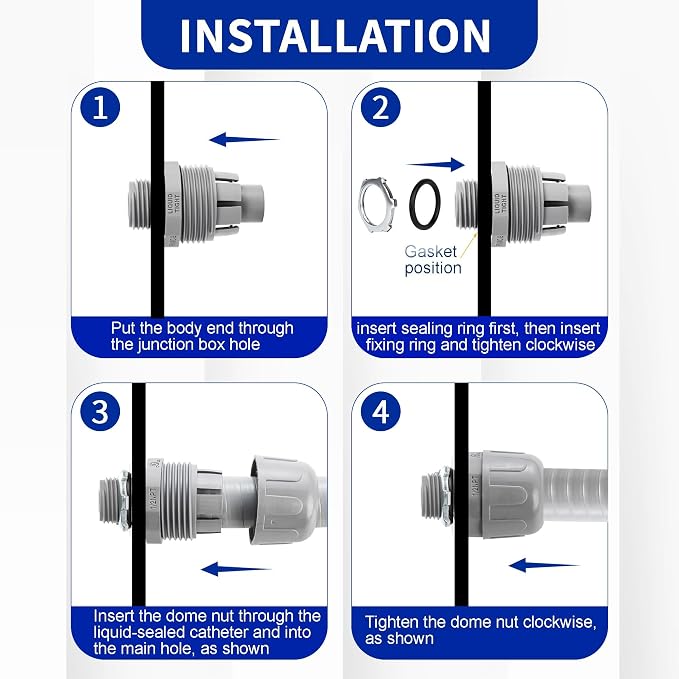 INSTALLATION

1

LIQUID TIGHT

Put the body end through the junction box hole

2

LIQUID TIGHT

Gasket position

insert sealing ring first, then insert fixing ring and tighten clockwise

3

1/2NPT

Insert the dome nut through the liquid-sealed catheter and into the main hole, as shown

4

1/2NPT

Tighten the dome nut clockwise, as shown