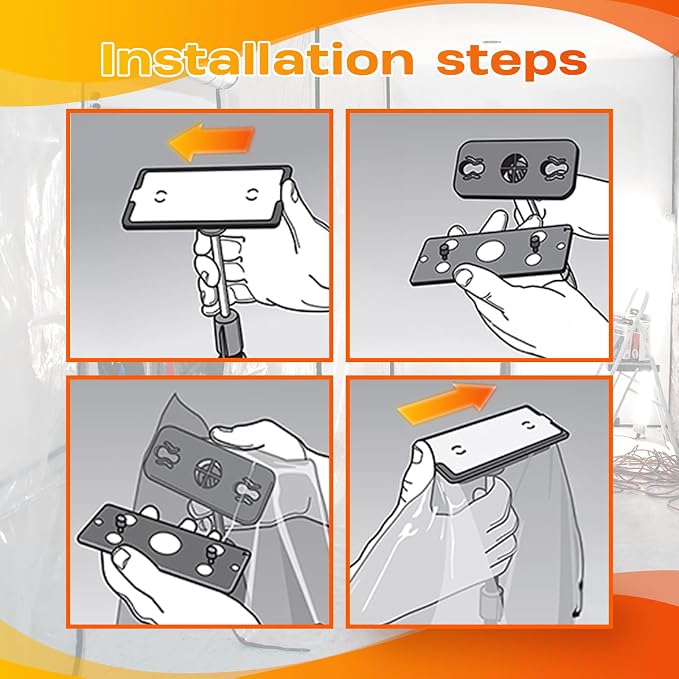 Installation steps